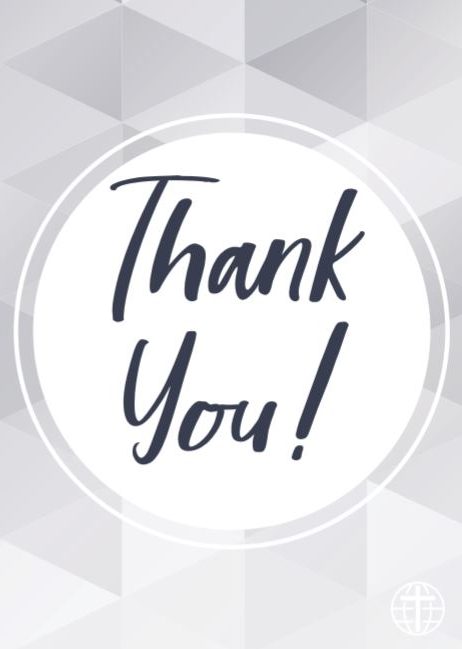 Thank You!