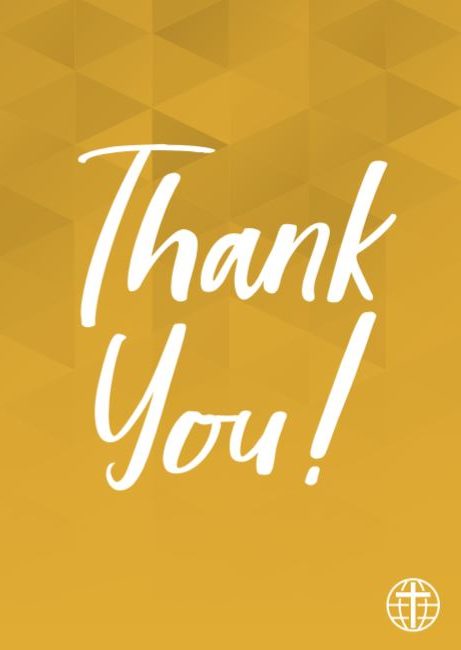 Thank You!